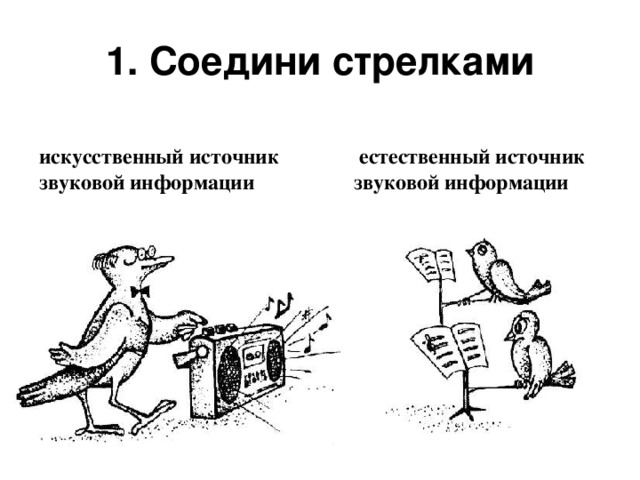 1. Соедини стрелками

искусственный источник звуковой информации

естественный источник звуковой информации