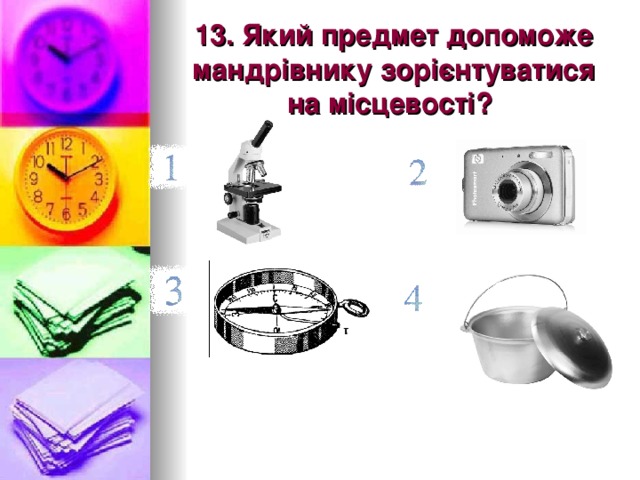 13. Який предмет допоможе мандрівнику зорієнтуватися на місцевості?

1

2

3

4