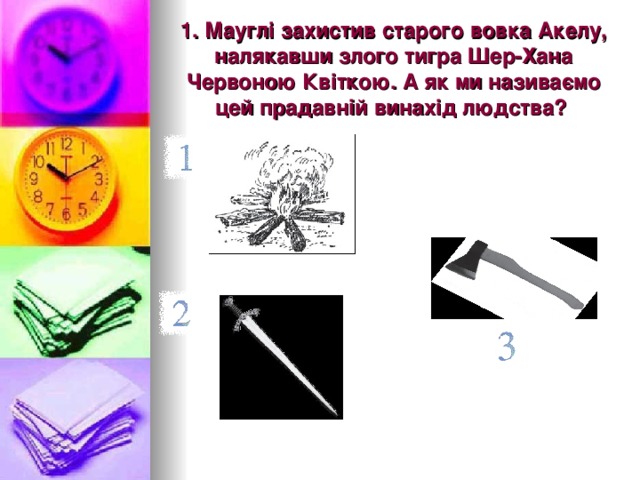 1. Мауглі захистив старого вовка Акелу, налякавши злого тигра Шер-Хана Червоною Квіткою. А як ми називаємо цей прадавній винахід людства?

1

2

3