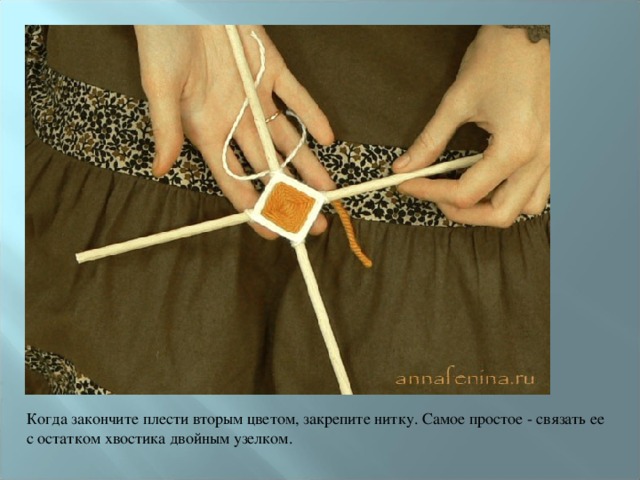 annafenina.ru

Когда закончите плести вторым цветом, закрепите нитку. Самое простое - связать ее с остатком хвостика двойным узелком.