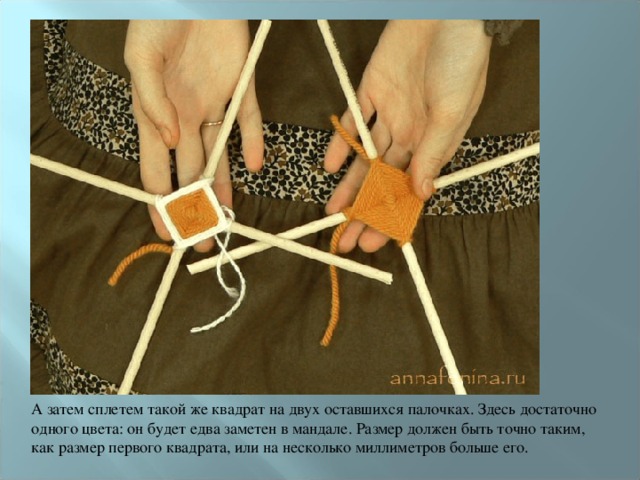 annafenina.ru

А затем сплетем такой же квадрат на двух оставшихся палочках. Здесь достаточно одного цвета: он будет едва заметен в мандале. Размер должен быть точно таким, как размер первого квадрата, или на несколько миллиметров больше его.