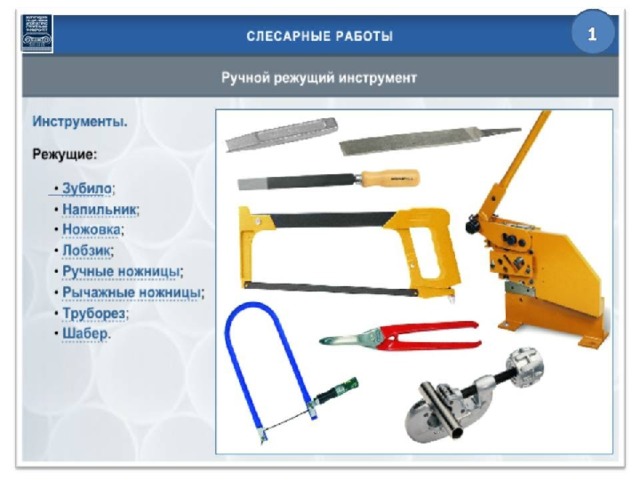 СЛЕСАРНЫЕ РАБОТЫ

1

Ручной режущий инструмент

Инструменты.

Режущие:

• Зубило;
• Напильник;
• Ножовка;
• Лобзик;
• Ручные ножницы;
• Рычажные ножницы;
• Труборез;
• Шабер.