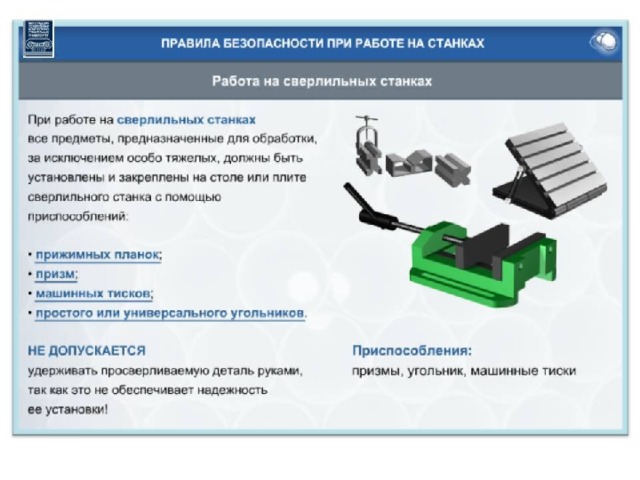 ПРАВИЛА БЕЗОПАСНОСТИ ПРИ РАБОТЕ НА СТАНКАХ

Работа на сверлильных станках

При работе на сверлильных станках все предметы, предназначенные для обработки, за исключением особо тяжелых, должны быть установлены и закреплены на столе или плите сверлильного станка с помощью приспособлений:

• прижимных планок;
• призм;
• машинных тисков;
• простого или универсального угольников.

НЕ ДОПУСКАЕТСЯ
удерживать просверливаемую деталь руками, так как это не обеспечивает надежность ее установки!

Приспособления:
призмы, угольник, машинные тиски