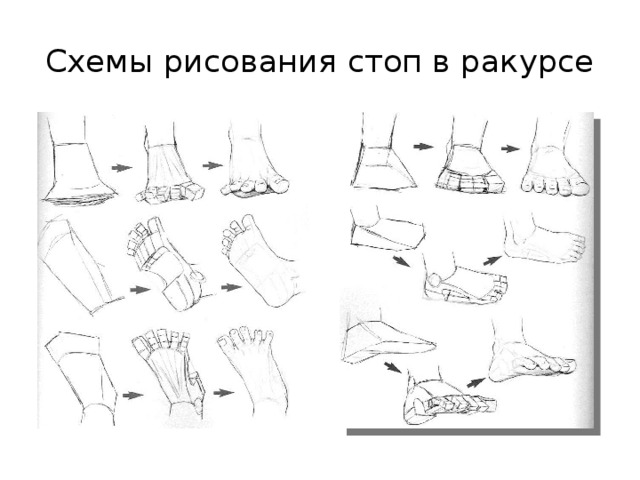 Схемы рисования стоп в ракурсе