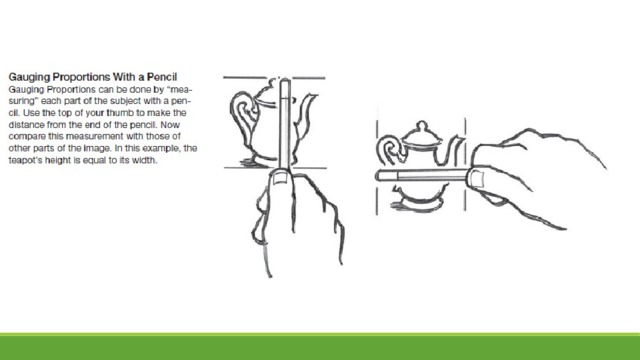 Gauging Proportions With a Pencil

Gauging Proportions can be done by "measuring" each part of the subject with a pencil. Use the top of your thumb to make the distance from the end of the pencil. Now compare this measurement with those of other parts of the image. In this example, the teapot's height is equal to its width.