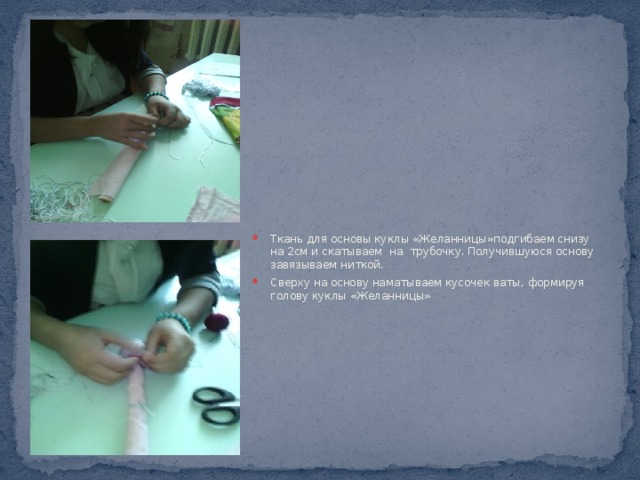 Ткань для основы куклы «Желанницы»подгибаем снизу на 2см и скатываем на трубочку. Получившуюся основу завязываем ниткой.

Сверху на основу наматываем кусочек ваты, формируя голову куклы «Желанницы»