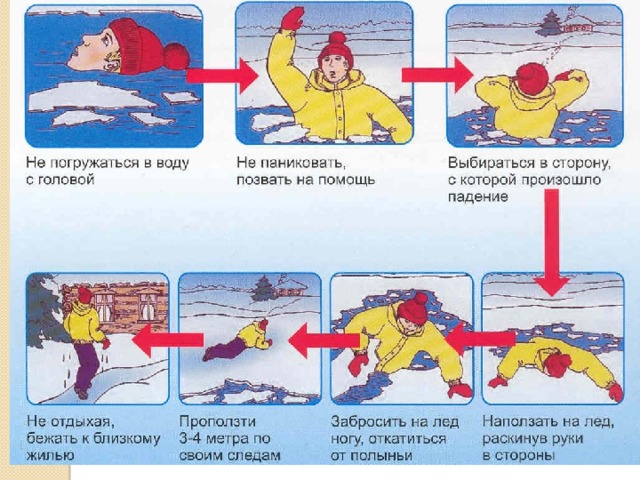 Не погружаться в воду с головой

Не паниковать, позвать на помощь

Выбираться в сторону, с которой произошло падение

Наползать на лед, раскинув руки в стороны

Забросить на лед ногу, откатиться от полыньи

Проползти 3-4 метра по своим следам

Не отдыхая, бежать к близкому жилью