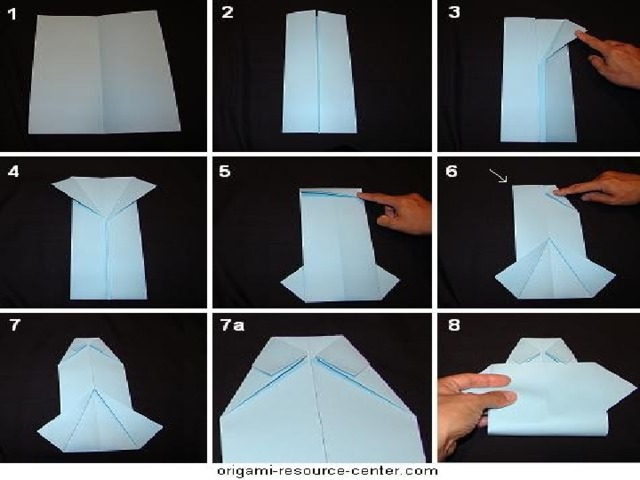 1

2

3

4

5

6

7

7a

8

origami-resource-center.com