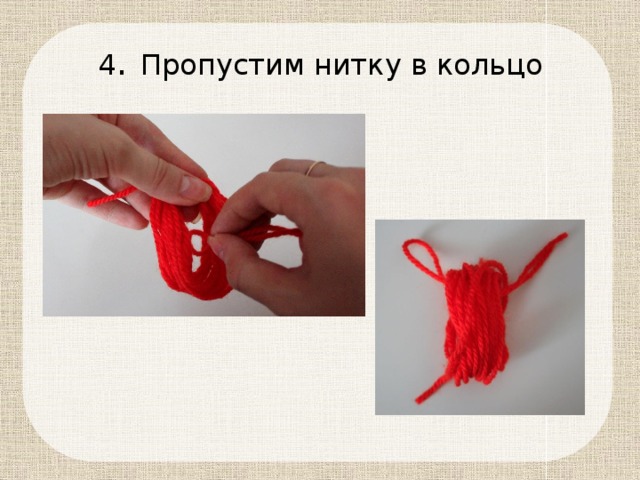 4. Пропустим нитку в кольцо