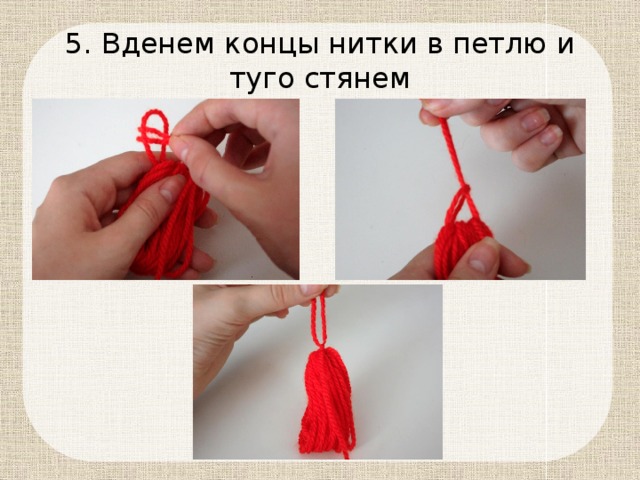 5. Вденем концы нитки в петлю и туго стянем