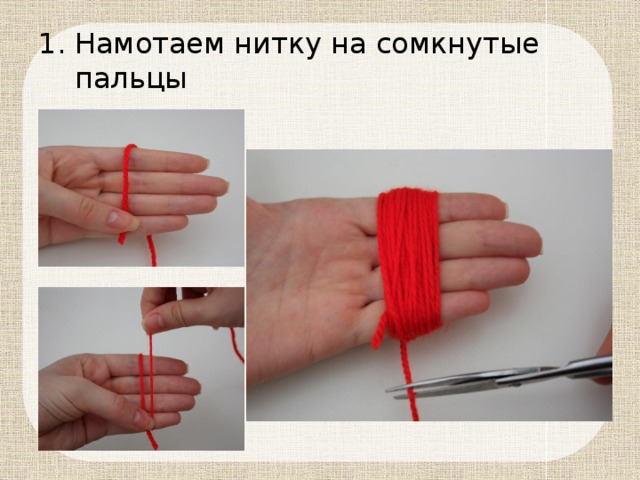 1. Намотаем нитку на сомкнутые пальцы