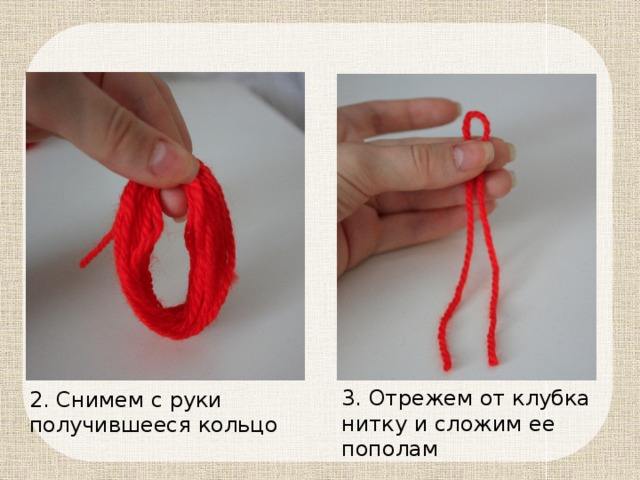 2. Снимем с руки получившееся кольцо

3. Отрежем от клубка нитку и сложим ее пополам