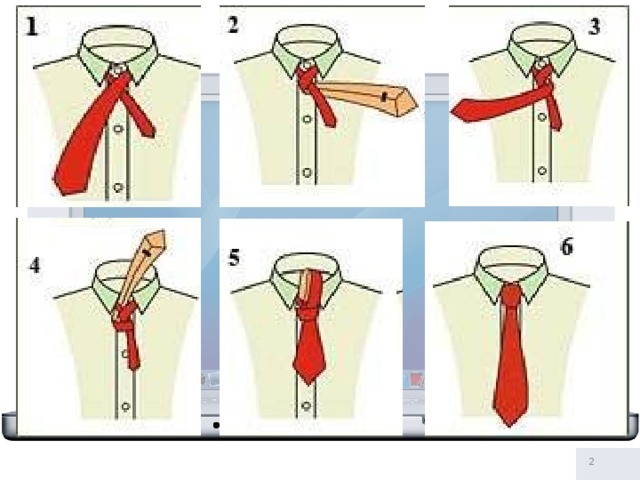 1
2
3
4
5
6
2