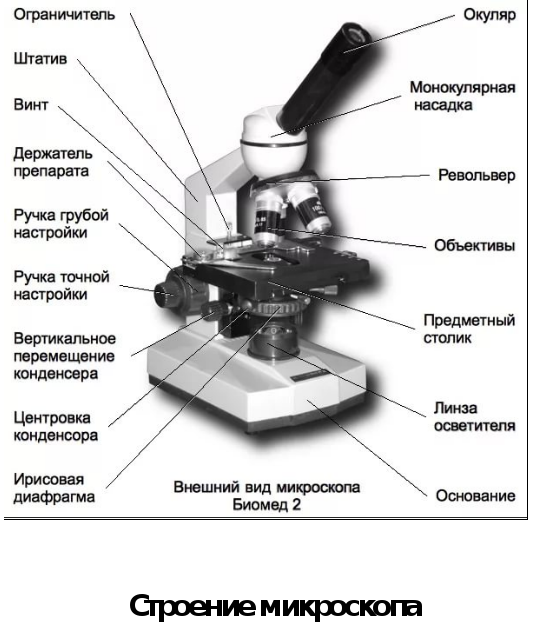 Ограничитель

Штатив

Винт

Держатель препарата

Ручка грубой настройки

Ручка точной настройки

Вертикальное перемещение конденсера

Центровка конденсора

Ирисовая диафрагма

Окуляр

Монокулярная насадка

Револьвер

Объективы

Предметный столик

Линза осветителя

Основание

Внешний вид микроскопа Биомед 2

Строение микроскопа