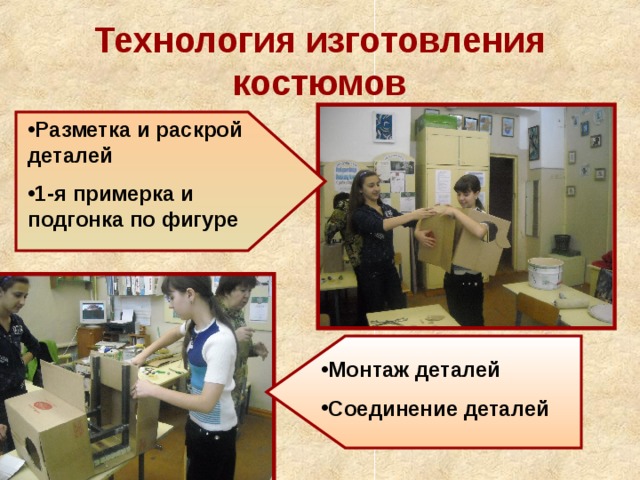 Технология изготовления костюмов

•Разметка и раскрой деталей

•1-я примерка и подгонка по фигуре

•Монтаж деталей

•Соединение деталей