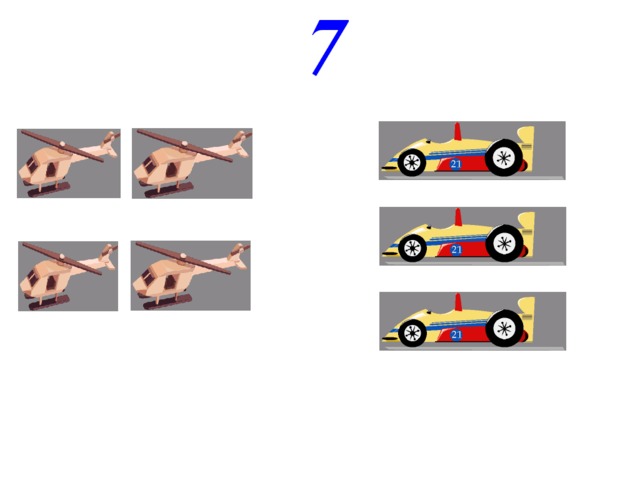 7

21

21

21