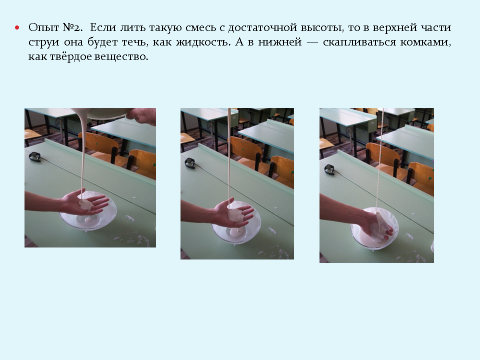 • Опыт №2. Если лить такую смесь с достаточной высоты, то в верхней части струи она будет течь, как жидкость. А в нижней — скапливаться комками, как твёрдое вещество.