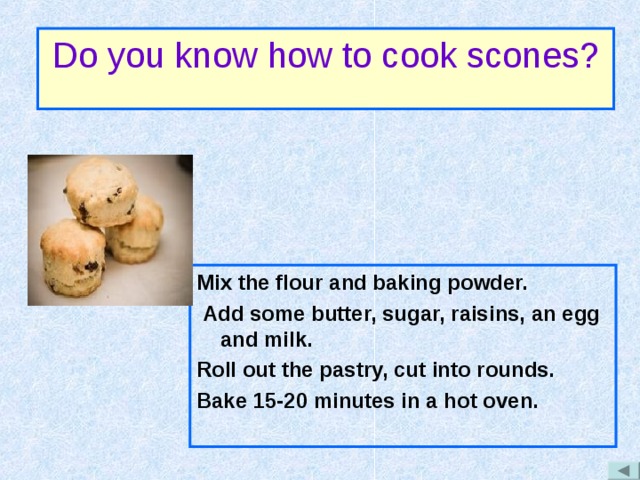 Do you know how to cook scones?

Mix the flour and baking powder.

Add some butter, sugar, raisins, an egg and milk.

Roll out the pastry, cut into rounds.

Bake 15-20 minutes in a hot oven.