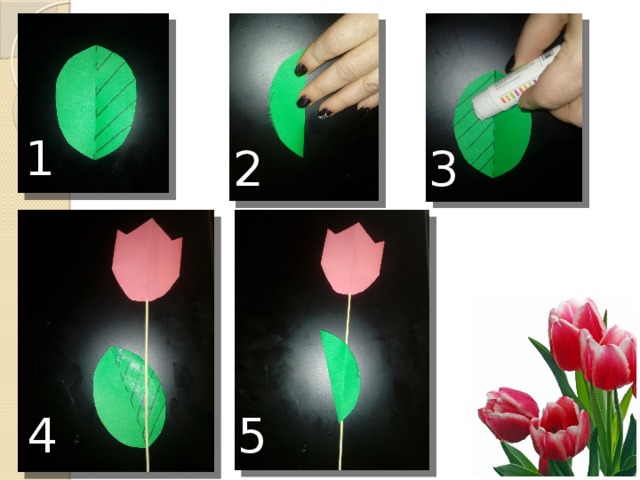 1

2

3

4

5