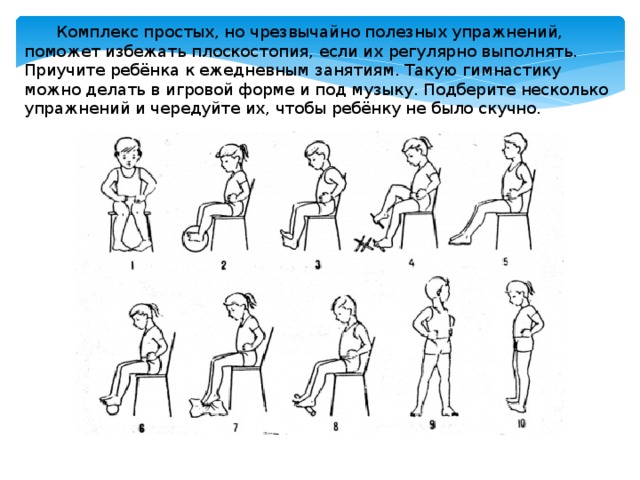 Комплекс простых, но чрезвычайно полезных упражнений, поможет избежать плоскостопия, если их регулярно выполнять. Приучите ребёнка к ежедневным занятиям. Такую гимнастику можно делать в игровой форме и под музыку. Подберите несколько упражнений и чередуйте их, чтобы ребёнку не было скучно.

1 2 3 4 5

6 7 8 9 10