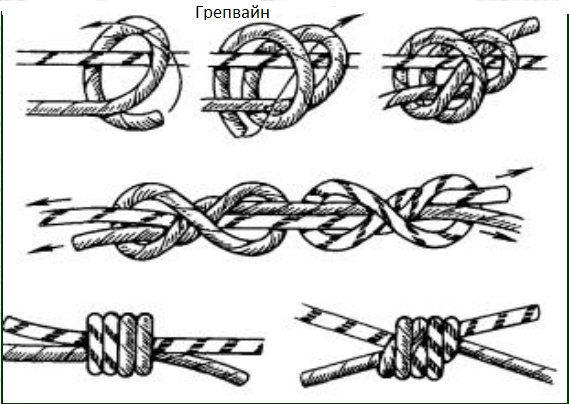 Грепвайн