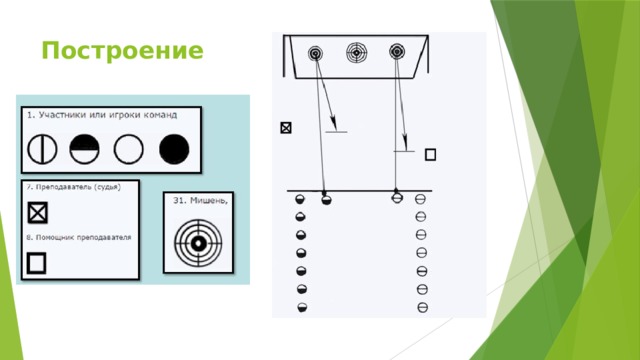 Построение

1. Участники или игроки команд

7. Преподаватель (судья)

8. Помощник преподавателя

31. Мишень,