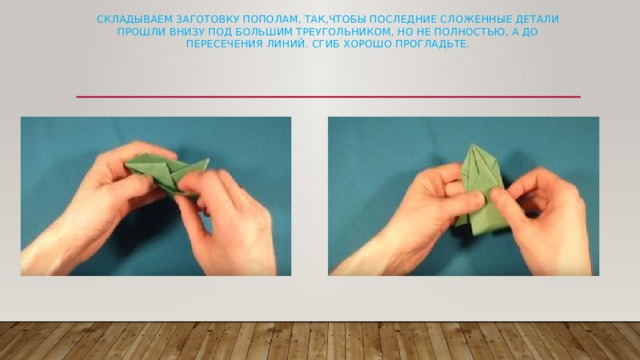 СКЛАДЫВАЕМ ЗАГОТОВКУ ПОПОЛАМ, ТАК,ЧТОБЫ ПОСЛЕДНИЕ СЛОЖЕННЫЕ ДЕТАЛИ ПРОШЛИ ВНИЗУ ПОД БОЛЬШИМ ТРЕУГОЛЬНИКОМ, НО НЕ ПОЛНОСТЬЮ, А ДО ПЕРЕСЕЧЕНИЯ ЛИНИЙ. СГИБ ХОРОШО ПРОГЛАДЬТЕ.