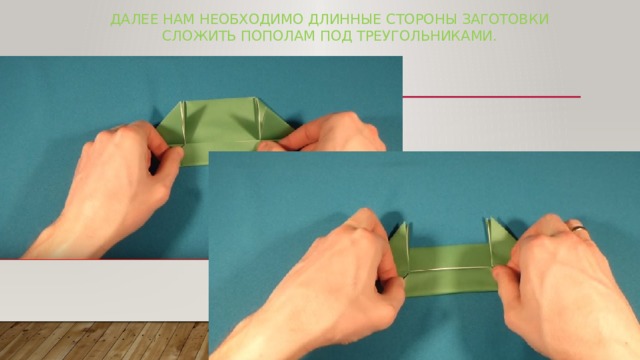 ДАЛЕЕ НАМ НЕОБХОДИМО ДЛИННЫЕ СТОРОНЫ ЗАГОТОВКИ СЛОЖИТЬ ПОПОЛАМ ПОД ТРЕУГОЛЬНИКАМИ.