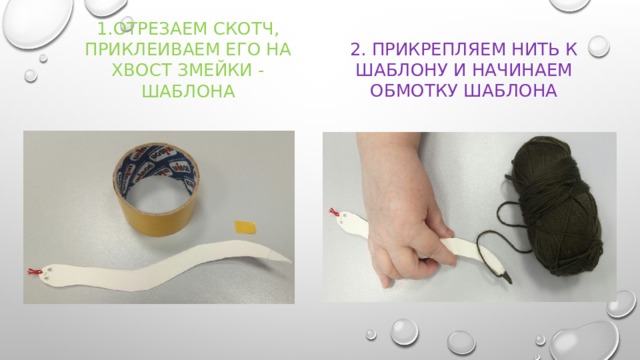 1.ОТРЕЗАЕМ СКОТЧ, ПРИКЛЕИВАЕМ ЕГО НА ХВОСТ ЗМЕЙКИ - ШАБЛОНА

2. ПРИКРЕПЛЯЕМ НИТЬ К ШАБЛОНУ И НАЧИНАЕМ ОБМОТКУ ШАБЛОНА