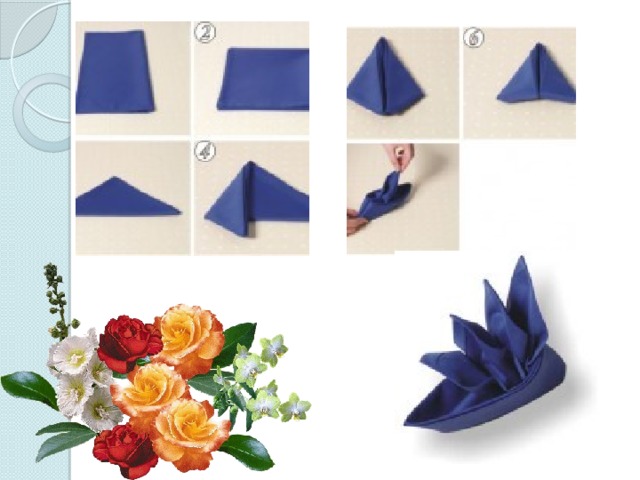 2

4

6