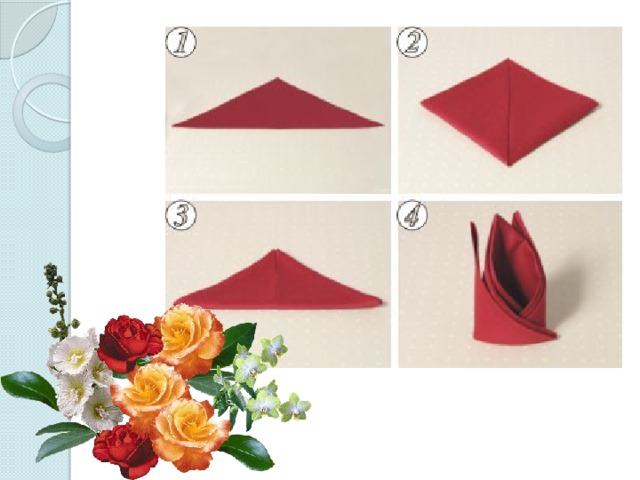 1
2
3
4