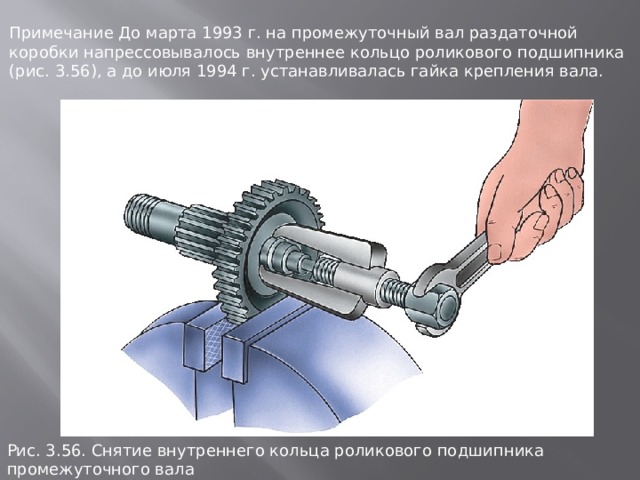 Примечание До марта 1993 г. на промежуточный вал раздаточной коробки напрессовывалось внутреннее кольцо роликового подшипника (рис. 3.56), а до июля 1994 г. устанавливалась гайка крепления вала.

Рис. 3.56. Снятие внутреннего кольца роликового подшипника промежуточного вала