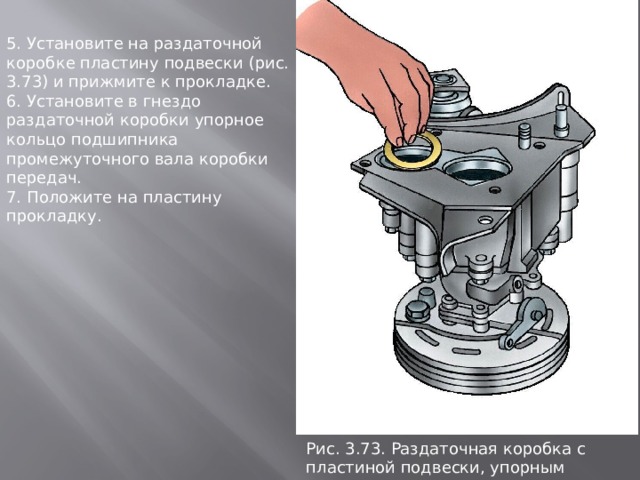 5. Установите на раздаточной коробке пластину подвески (рис. 3.73) и прижмите к прокладке.
6. Установите в гнездо раздаточной коробки упорное кольцо подшипника промежуточного вала коробки передач.
7. Положите на пластину прокладку.

Рис. 3.73. Раздаточная коробка с пластиной подвески, упорным