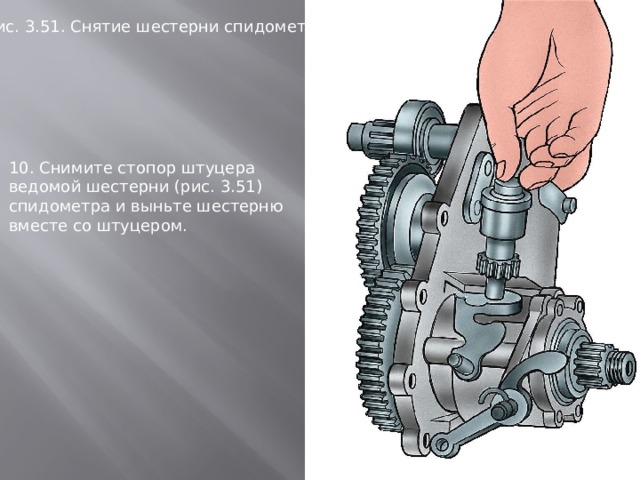 ис. 3.51. Снятие шестерни спидомет

10. Снимите стопор штуцера ведомой шестерни (рис. 3.51) спидометра и выньте шестерню вместе со штуцером.