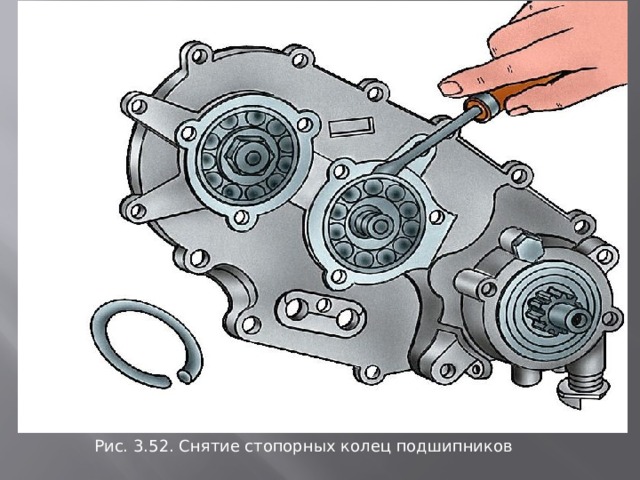 Рис. 3.52. Снятие стопорных колец подшипников