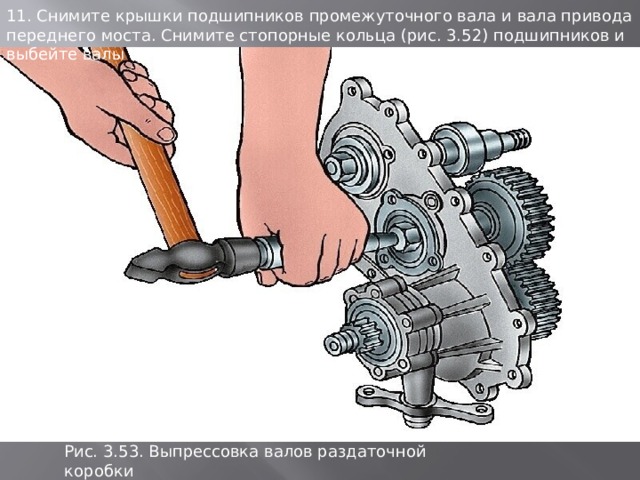 11. Снимите крышки подшипников промежуточного вала и вала привода переднего моста. Снимите стопорные кольца (рис. 3.52) подшипников и выбейте валы

Рис. 3.53. Выпрессовка валов раздаточной коробки