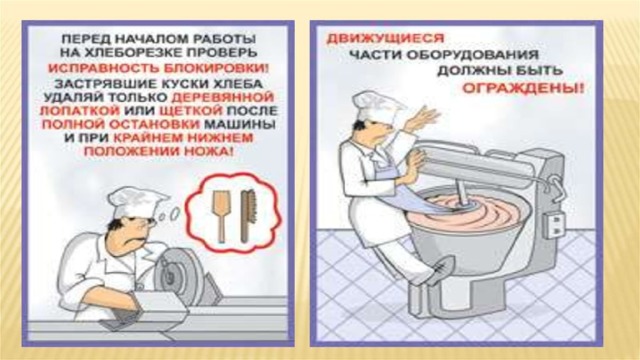 ПЕРЕД НАЧАЛОМ РАБОТЫ НА ХЛЕБОРЕЗКЕ ПРОВЕРЬ ИСПРАВНОСТЬ БЛОКИРОВКИ!

ЗАСТРЯВШИЕ КУСКИ ХЛЕБА УДАЛЯЙ ТОЛЬКО ДЕРЕВЯННОЙ ЛОПАТКОЙ ИЛИ ЩЕТКОЙ ПОСЛЕ ПОЛНОЙ ОСТАНОВКИ МАШИНЫ И ПРИ КРАЙНЕМ НИЖНЕМ ПОЛОЖЕНИИ НОЖА!

ДВИЖУЩИЕСЯ ЧАСТИ ОБОРУДОВАНИЯ ДОЛЖНЫ БЫТЬ ОГРАЖДЕНЫ!