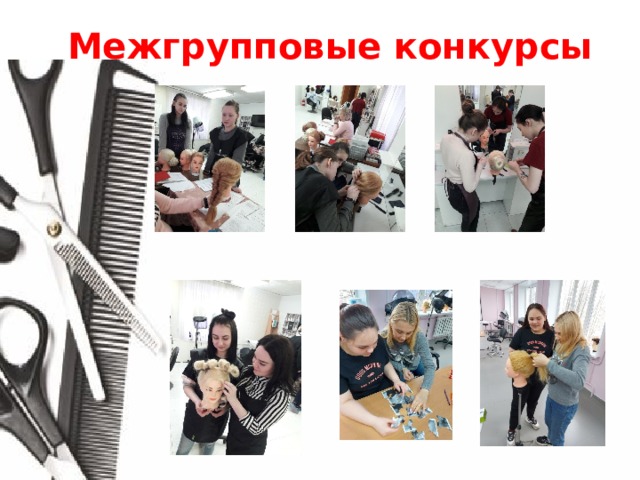 Межгрупповые конкурсы