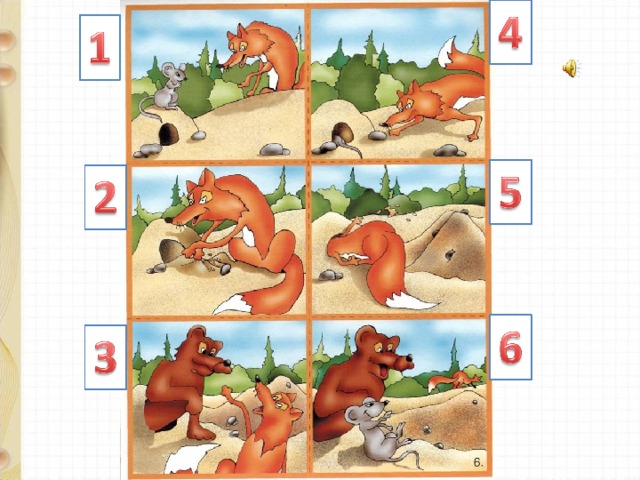 1
4
2
5
3
6
6.