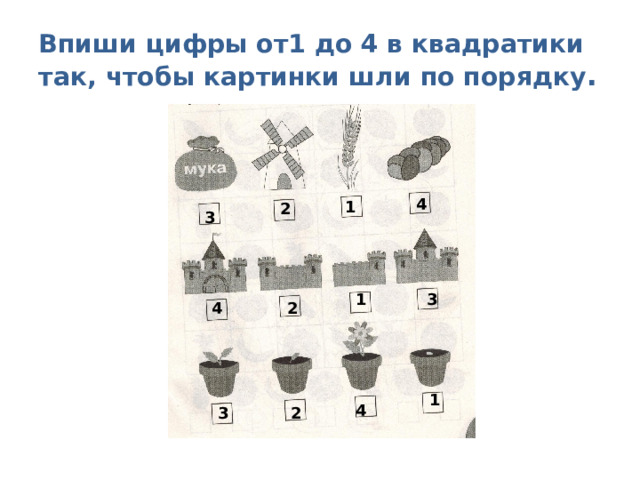 Впиши цифры от1 до 4 в квадратики так, чтобы картинки шли по порядку.

мука

3 2 1 4

4 2 1 3

3 2 4 1