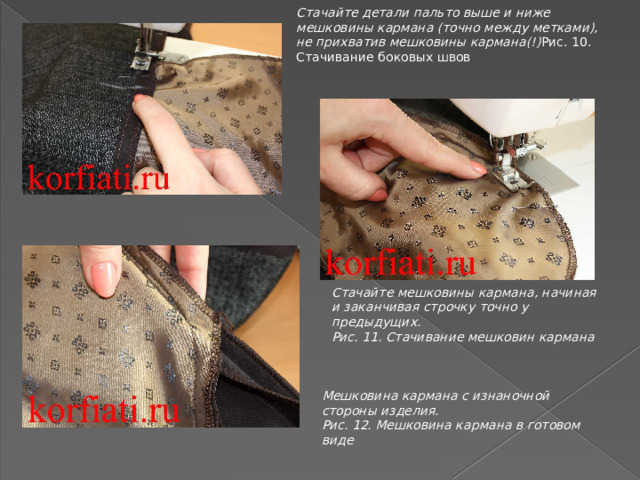 Стачайте детали пальто выше и ниже мешковины кармана (точно между метками), не прихватив мешковины кармана(!)Рис. 10. Стачивание боковых швов

korfiati.ru

korfiati.ru

Стачайте мешковины кармана, начиная и заканчивая строчку точно у предыдущих.
Рис. 11. Стачивание мешковин кармана

korfiati.ru

Мешковина кармана с изнаночной стороны изделия.
Рис. 12. Мешковина кармана в готовом виде