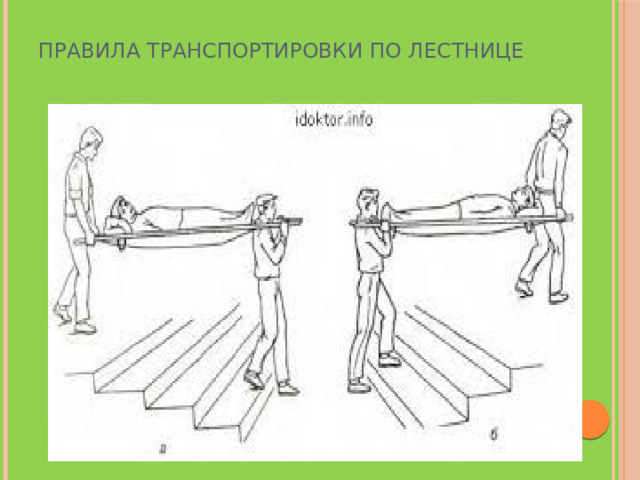 ПРАВИЛА ТРАНСПОРТИРОВКИ ПО ЛЕСТНИЦЕ

idoktor.info

а

б