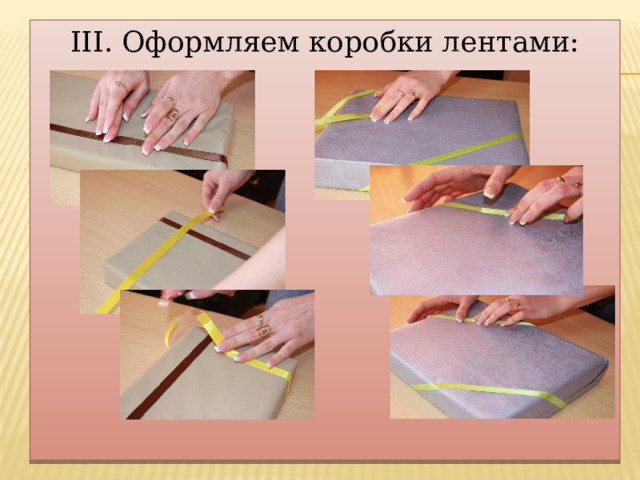 III. Оформляем коробки лентами: