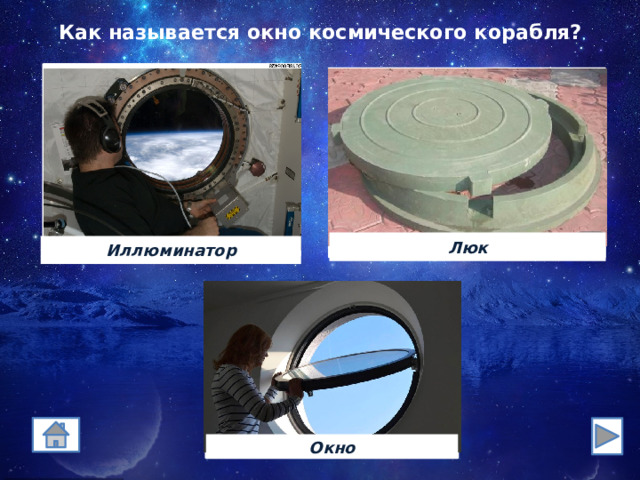 Как называется окно космического корабля?

Иллюминатор

Люк

Окно