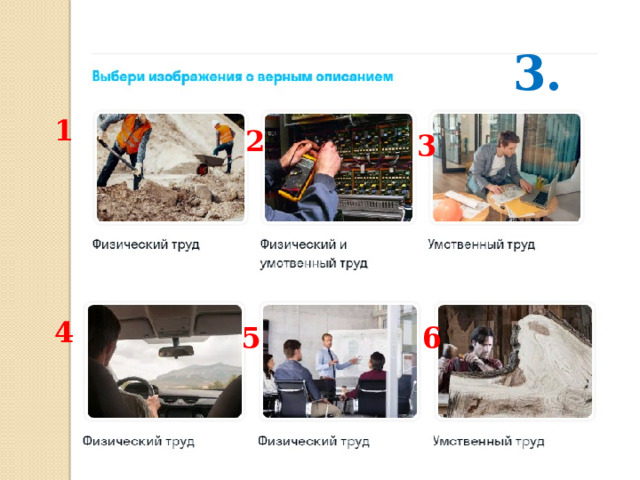 Выбери изображения с верным описанием

3.

1

Физический труд

2

Физический и умственный труд

3

Умственный труд

4

Физический труд

5

Физический труд

6

Умственный труд