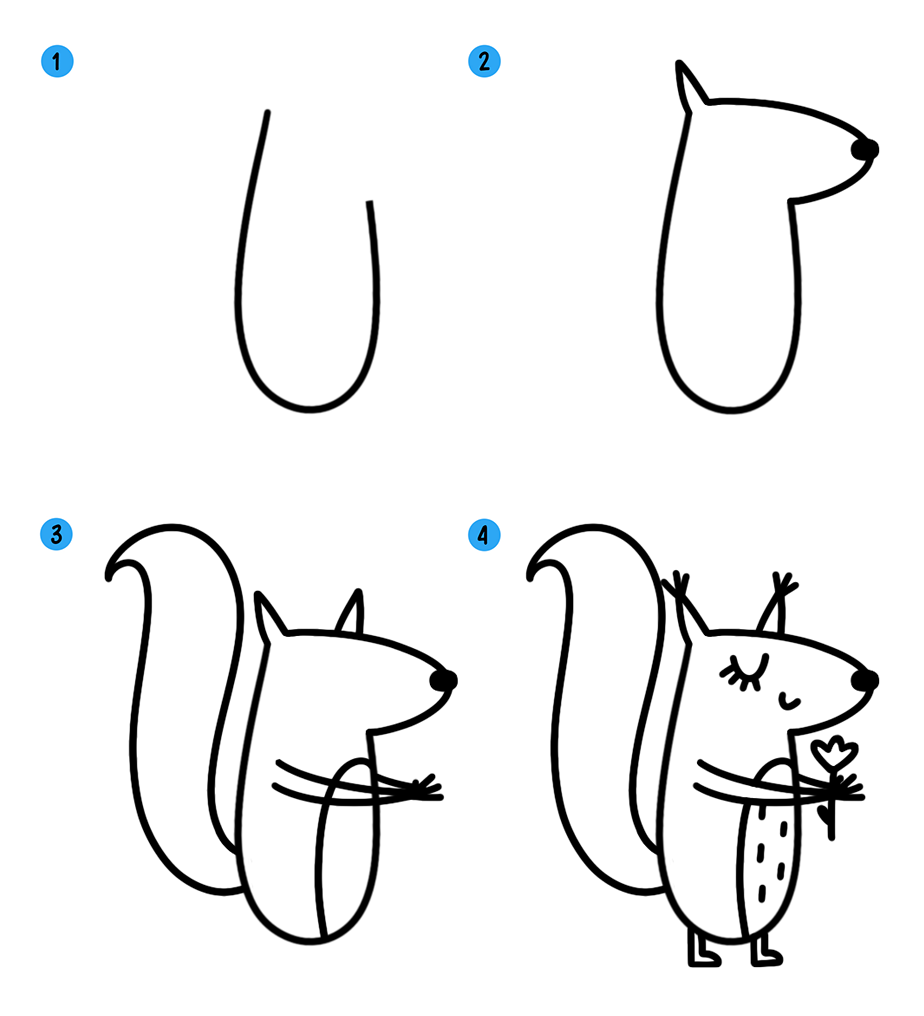 1
2
3
4