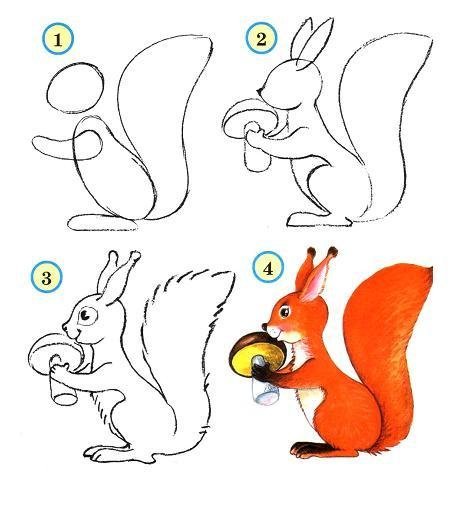 1
2
3
4