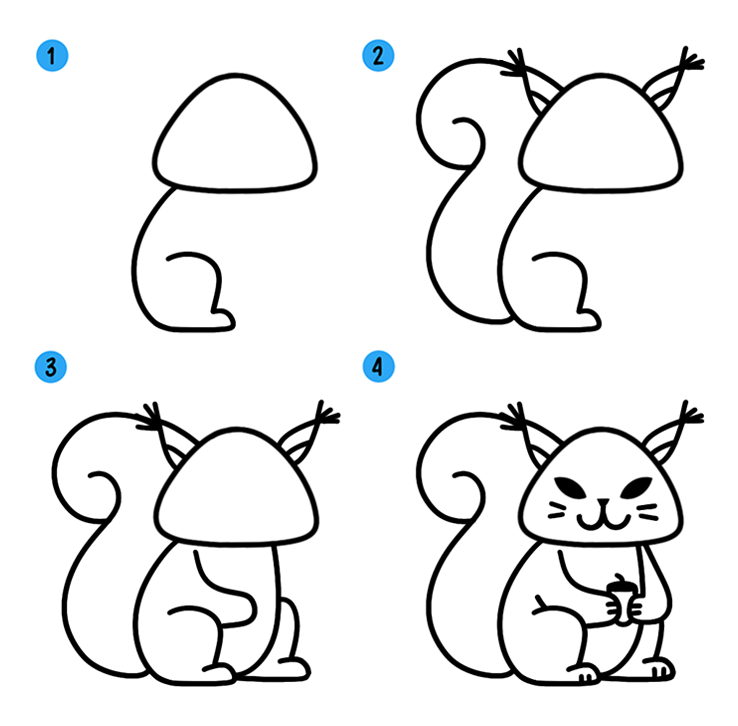 1

2

3

4