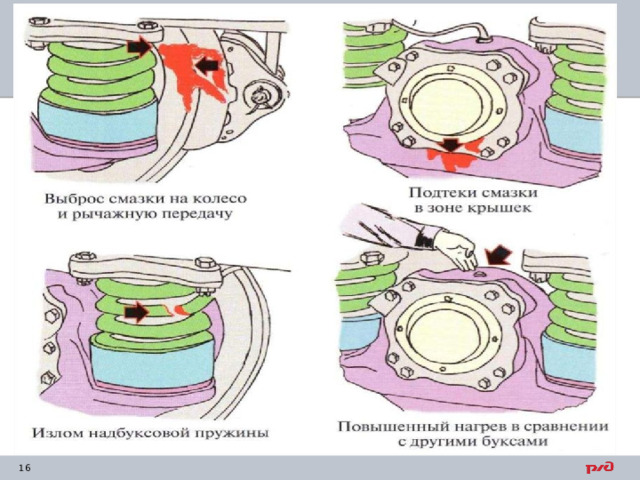 Выброс смазки на колесо и рычажную передачу

Подтеки смазки в зоне крышек

Излом надбуксовой пружины

Повышенный нагрев в сравнении с другими буксами

16

РЖД